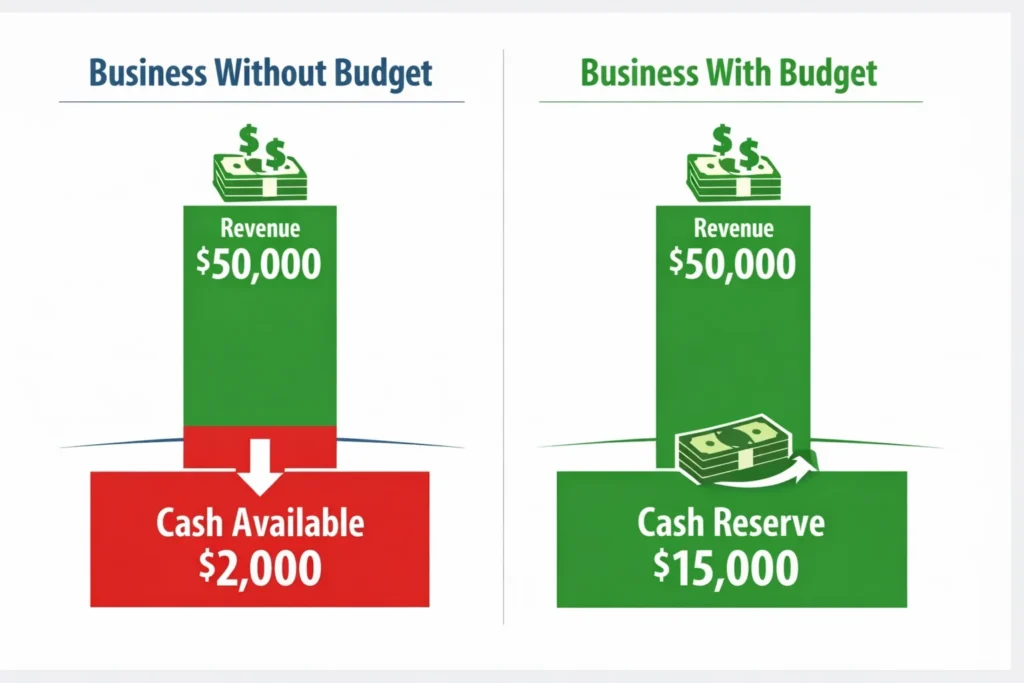 Business Without Budget

Revenue
$50,000

Cash Available
$2,000

Business With Budget

Revenue
$50,000

Cash Reserve
$15,000